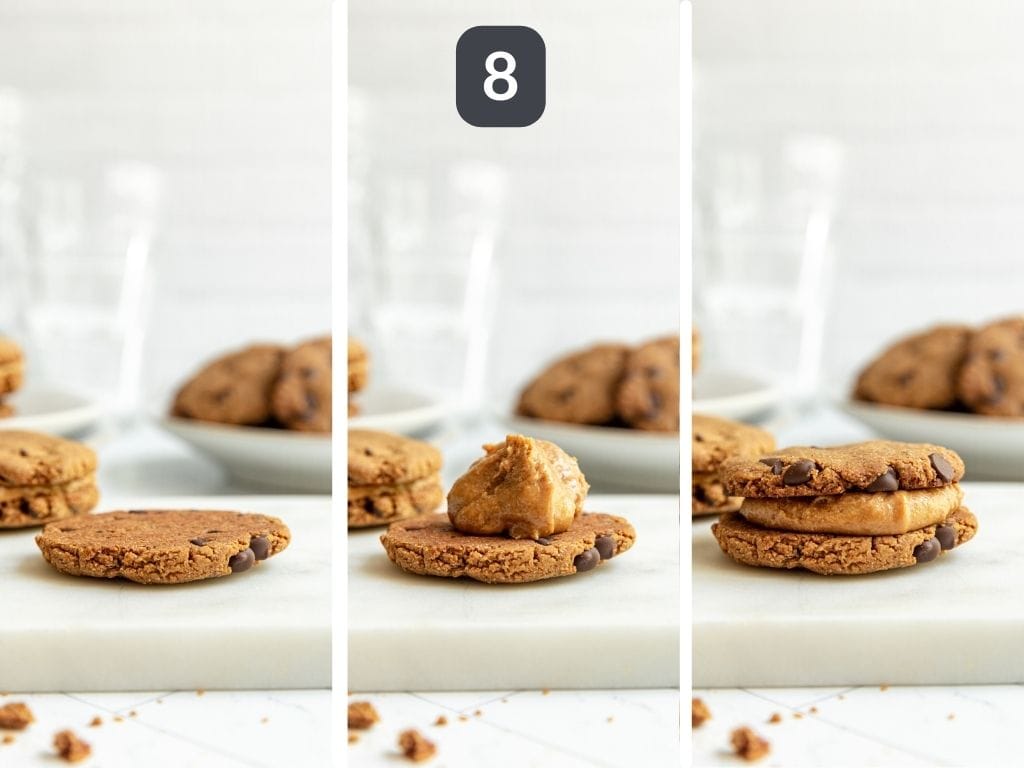 8