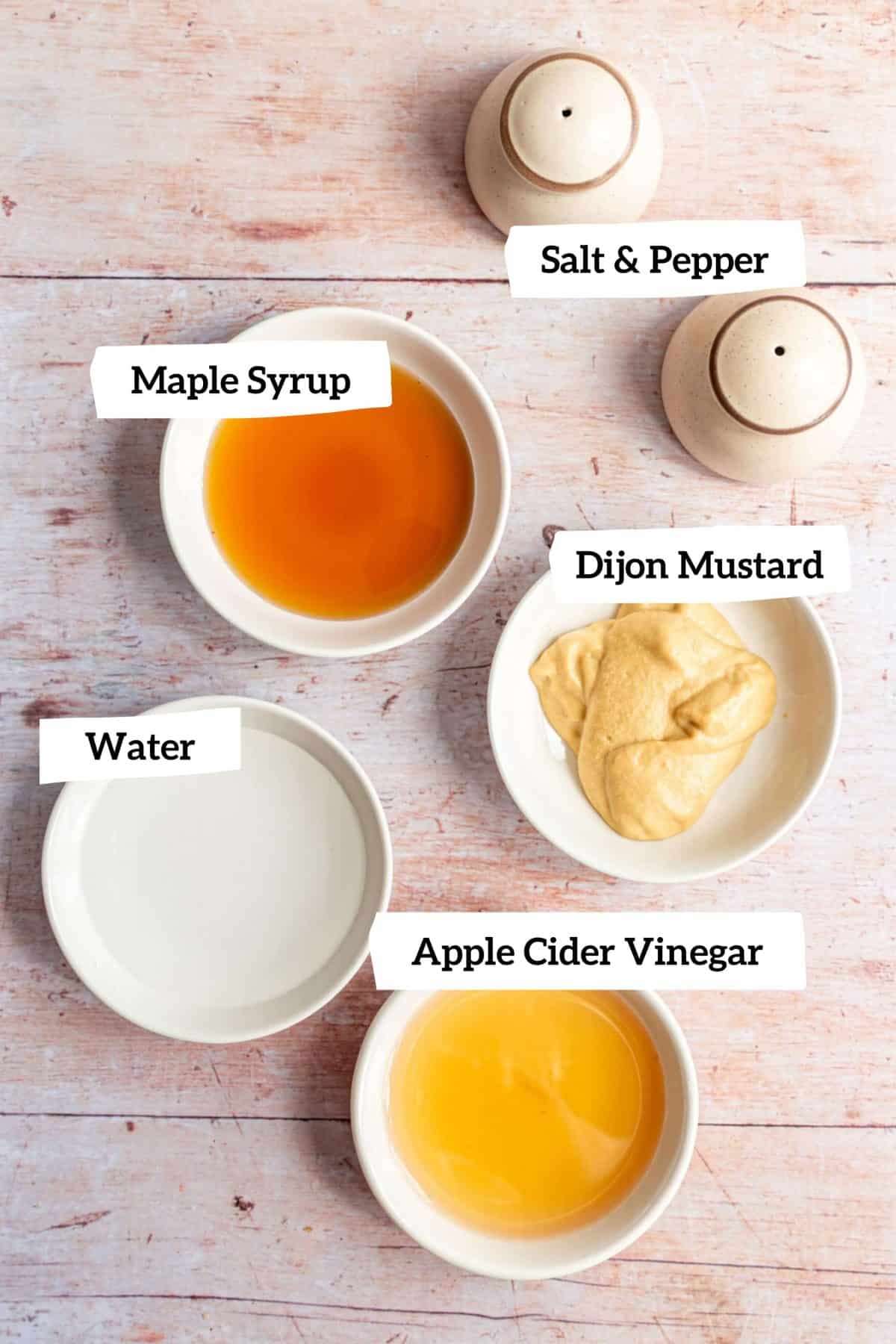 Salt & Pepper

Maple Syrup

Dijon Mustard

Water

Apple Cider Vinegar