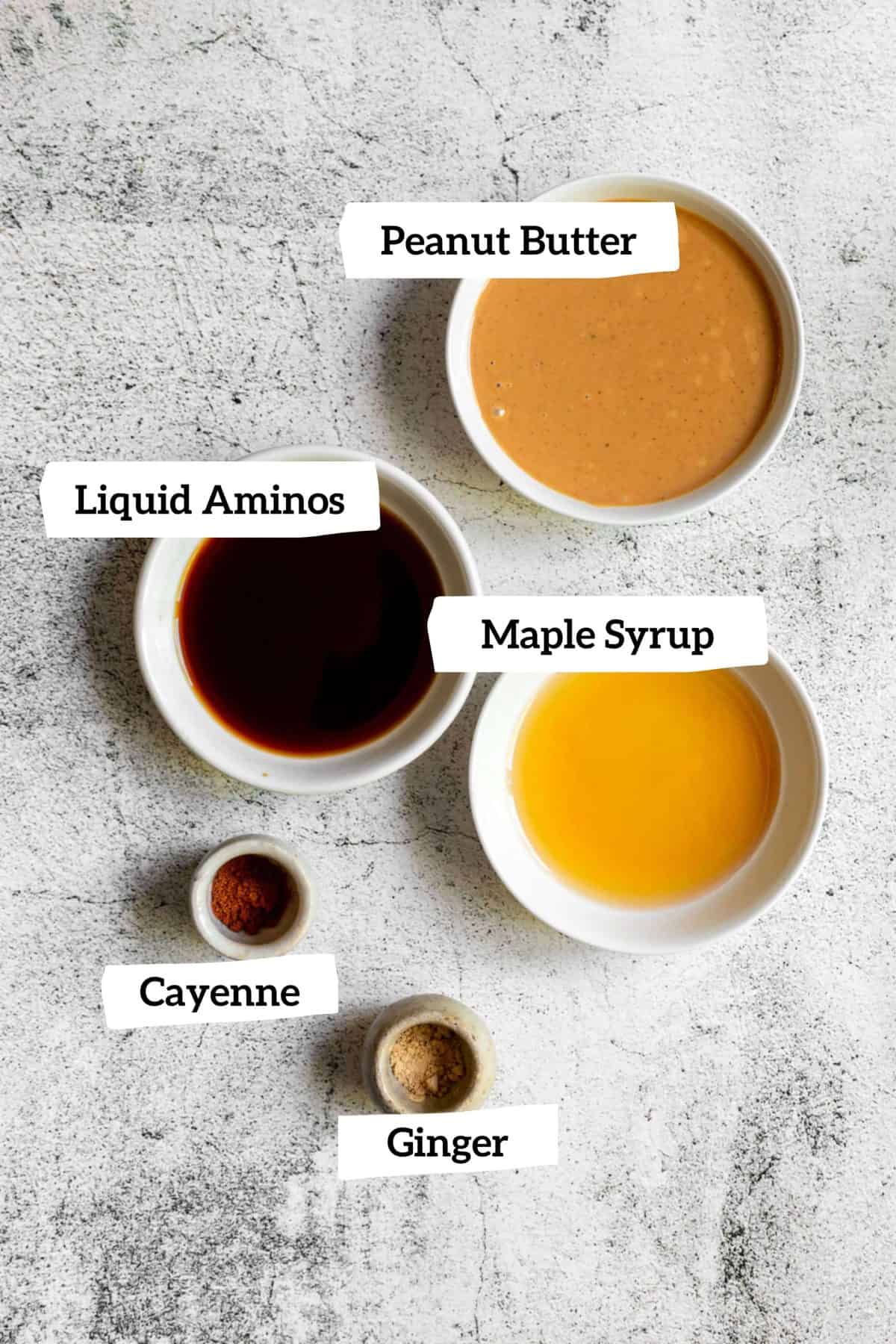 Peanut Butter

Liquid Aminos

Maple Syrup

Cayenne

Ginger