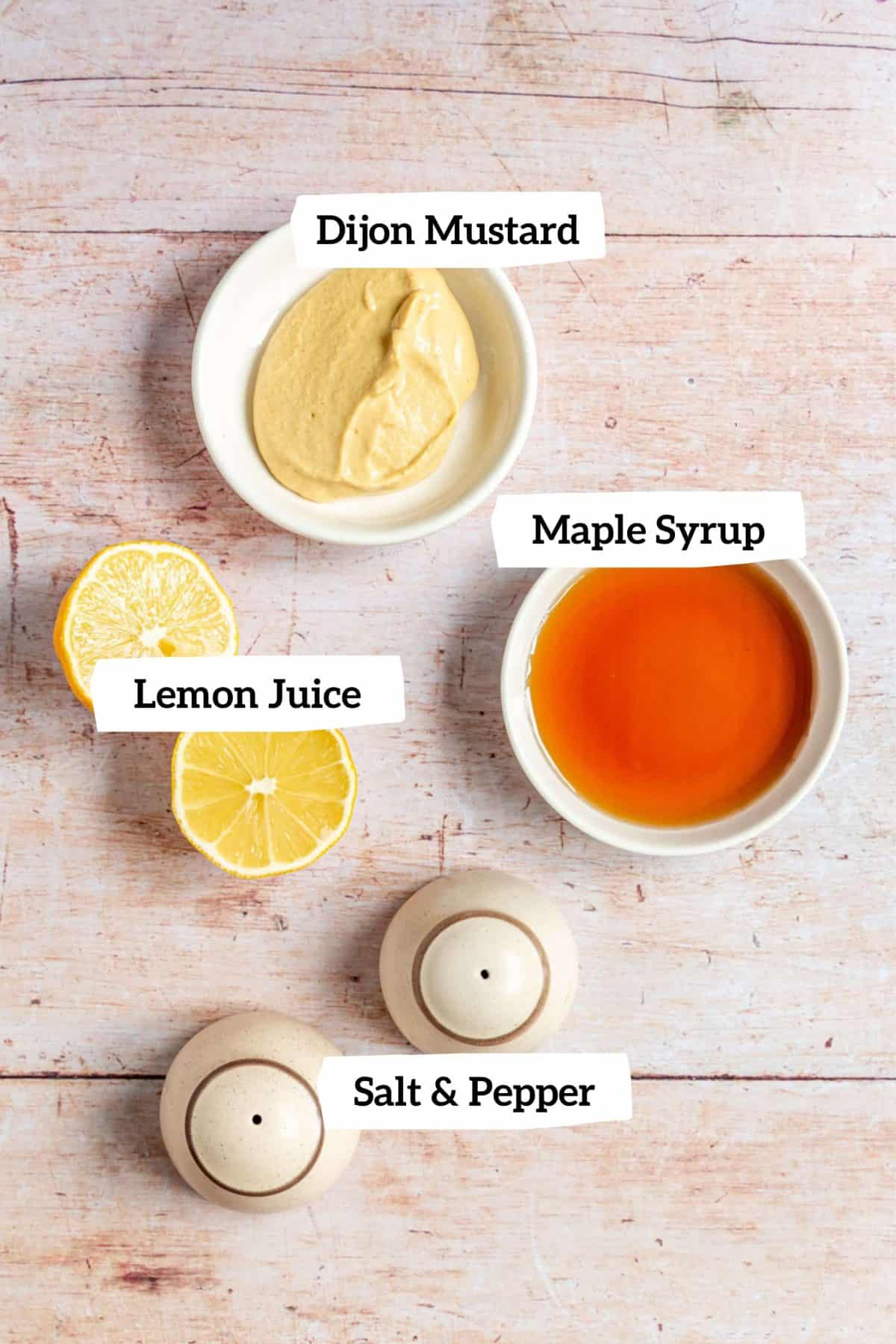 Dijon Mustard

Maple Syrup

Lemon Juice

Salt & Pepper