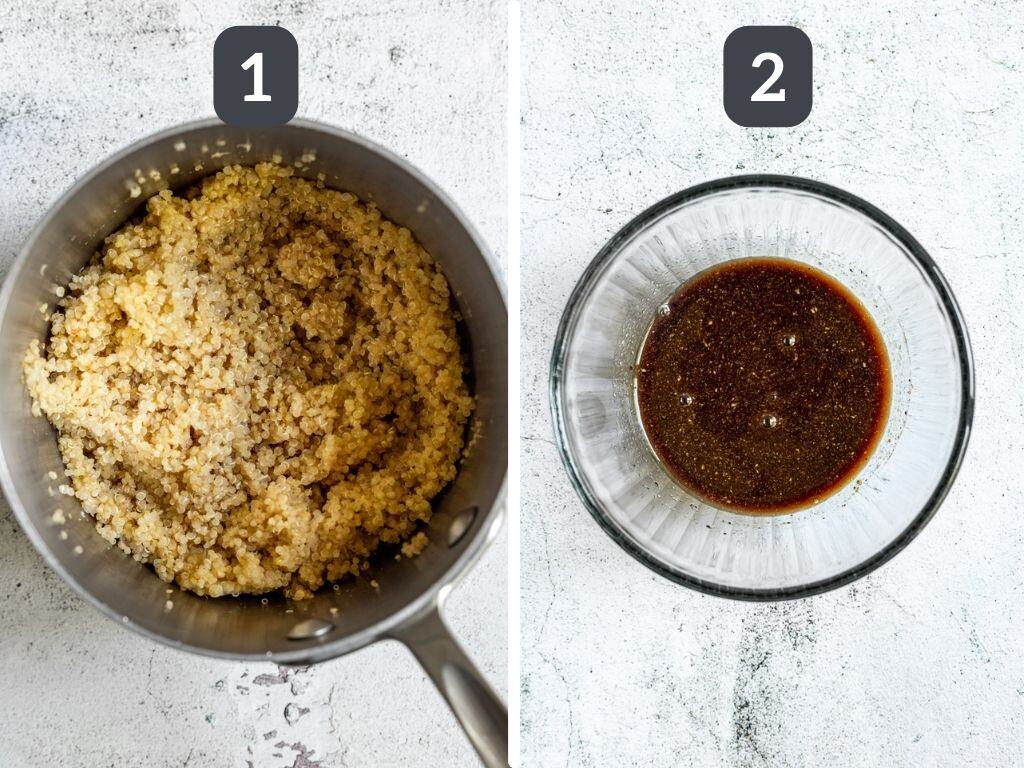 1

2