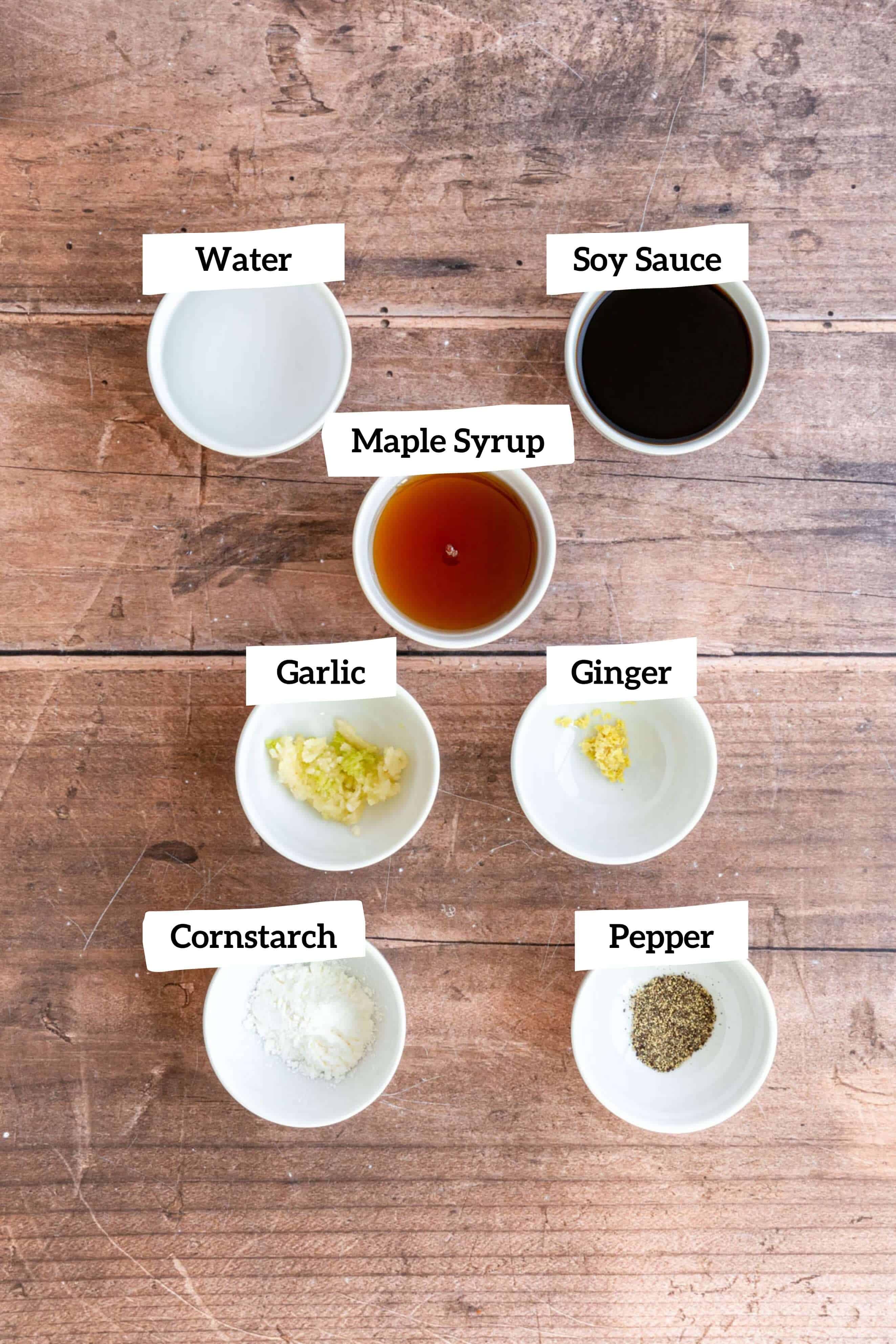 Water

Soy Sauce

Maple Syrup

Garlic

Ginger

Cornstarch

Pepper