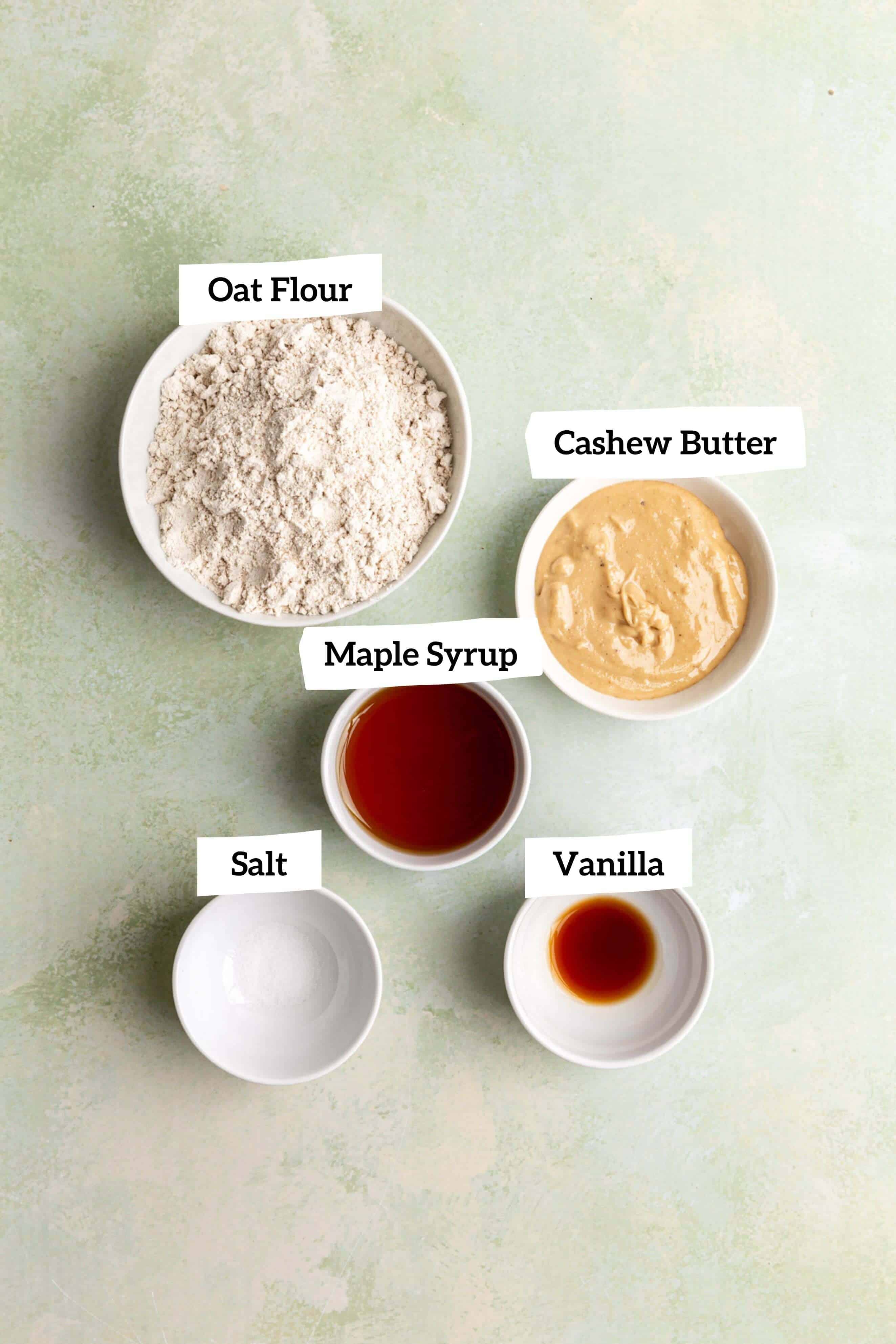 Oat Flour

Cashew Butter

Maple Syrup

Salt

Vanilla