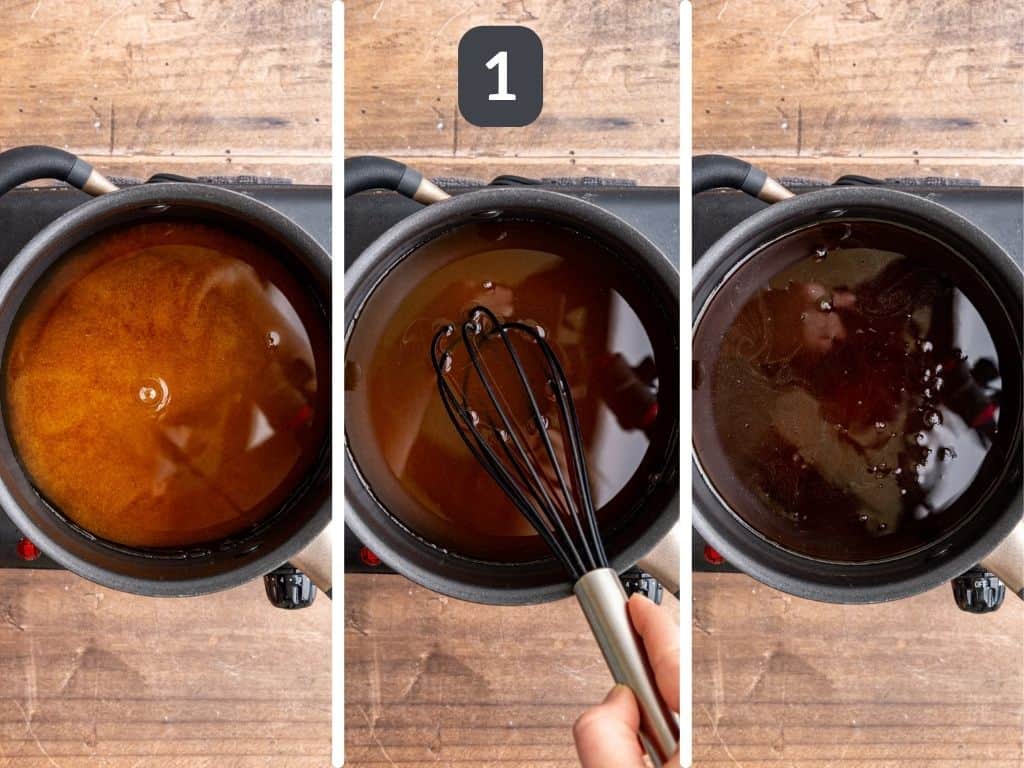 1