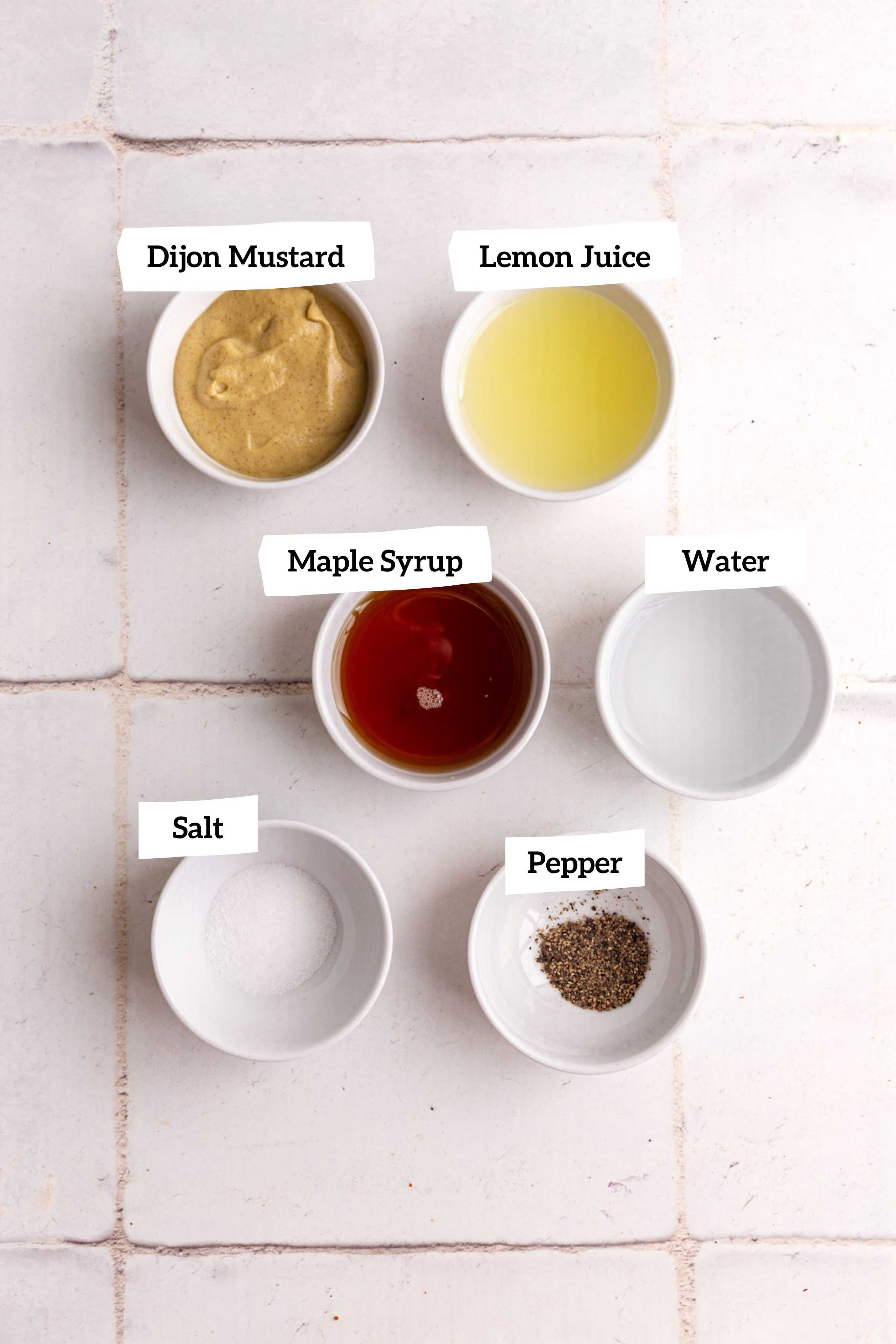 Dijon Mustard

Lemon Juice

Maple Syrup

Water

Salt

Pepper