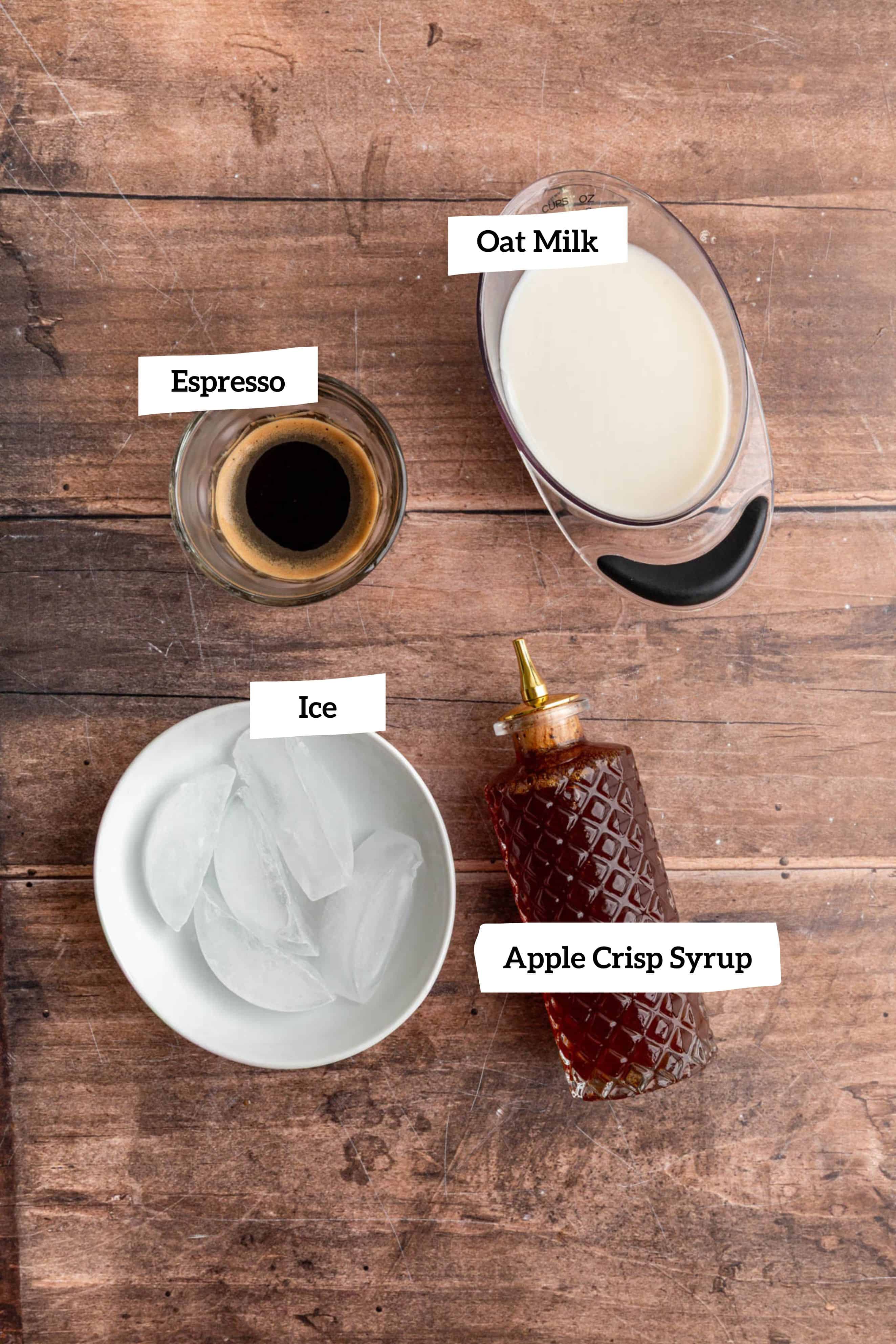 CUPS OZ

Oat Milk

Espresso

Ice

Apple Crisp Syrup