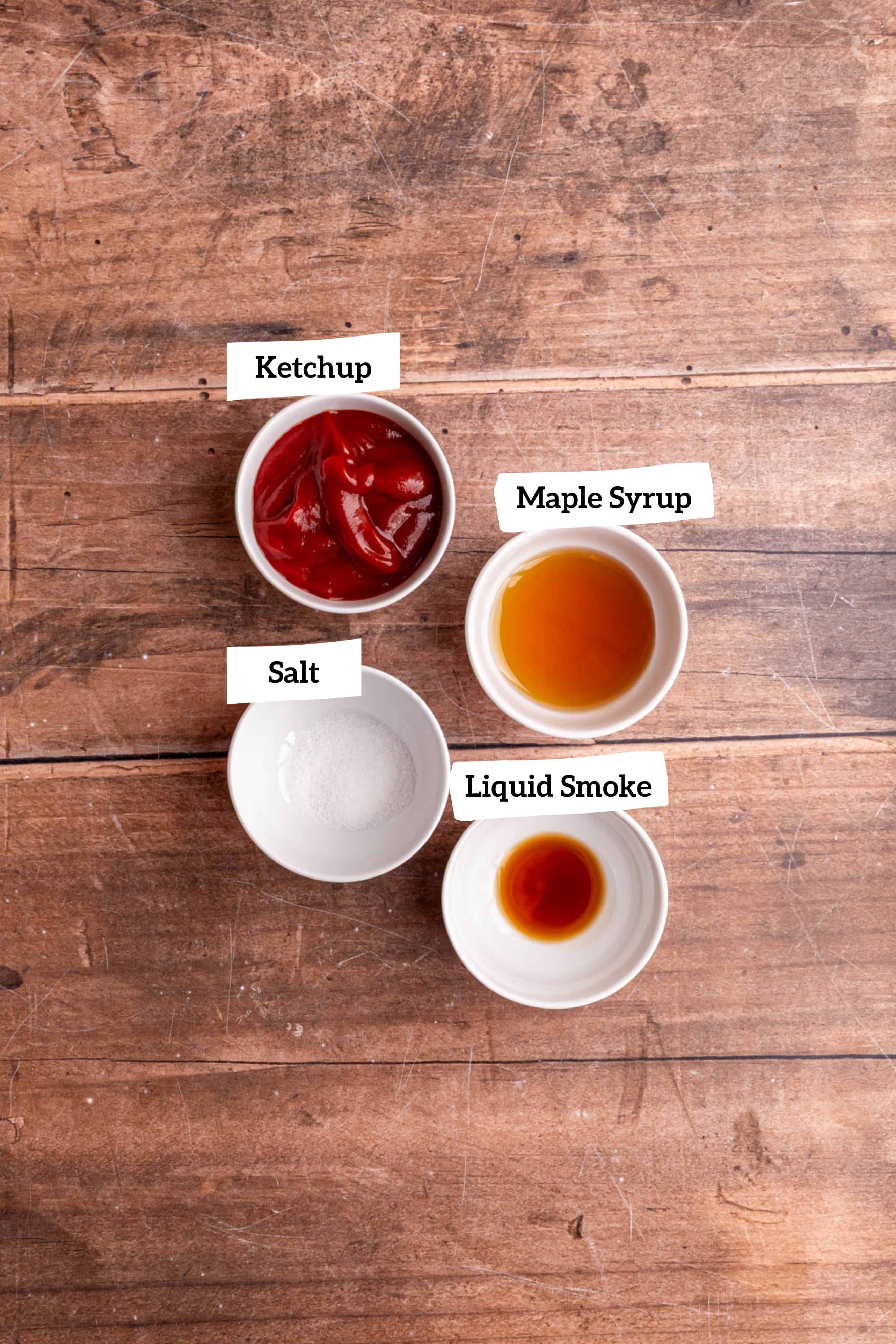 Ketchup

Maple Syrup

Salt

Liquid Smoke