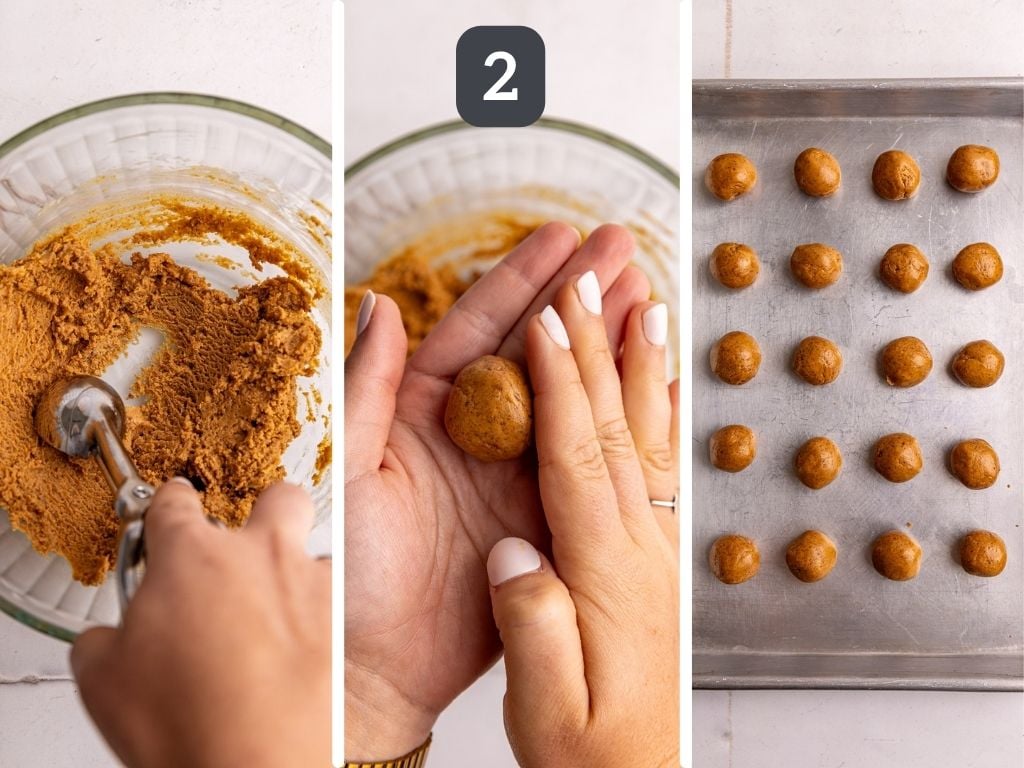 2